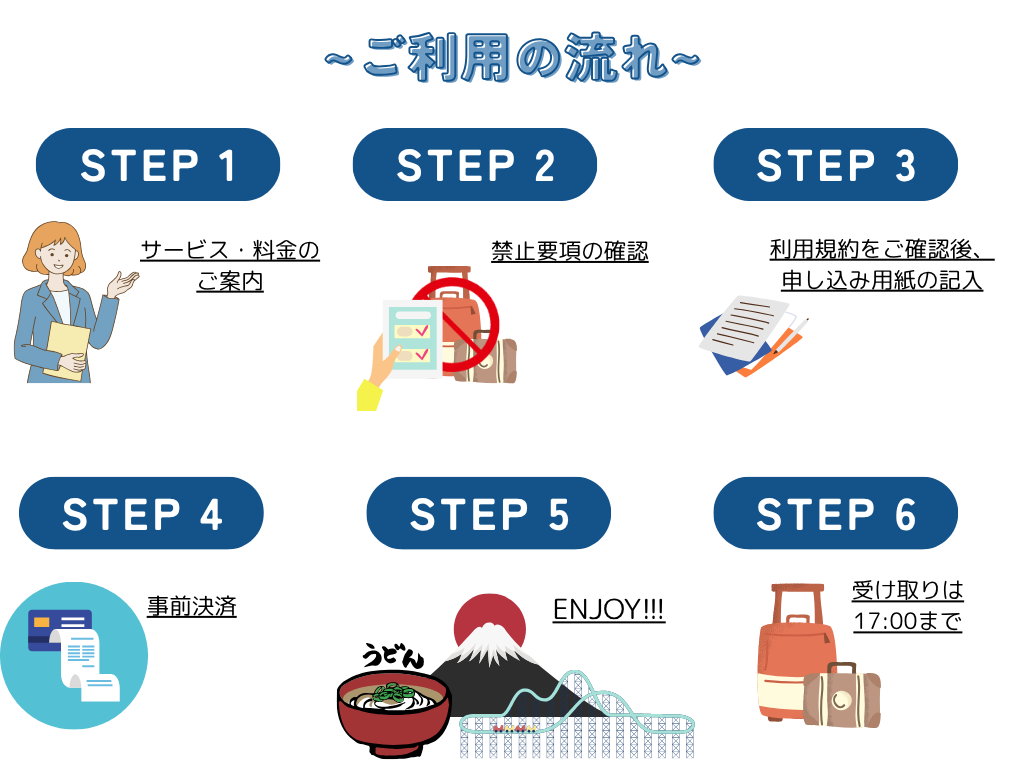 ~ご利用の流れ~

STEP 1

サービス・料金のご案内

STEP 2

禁止要項の確認

STEP 3

利用規約をご確認後、申し込み用紙の記入

STEP 4

事前決済

STEP 5

ENJOY!!!

うどん

STEP 6

受け取りは17:00まで